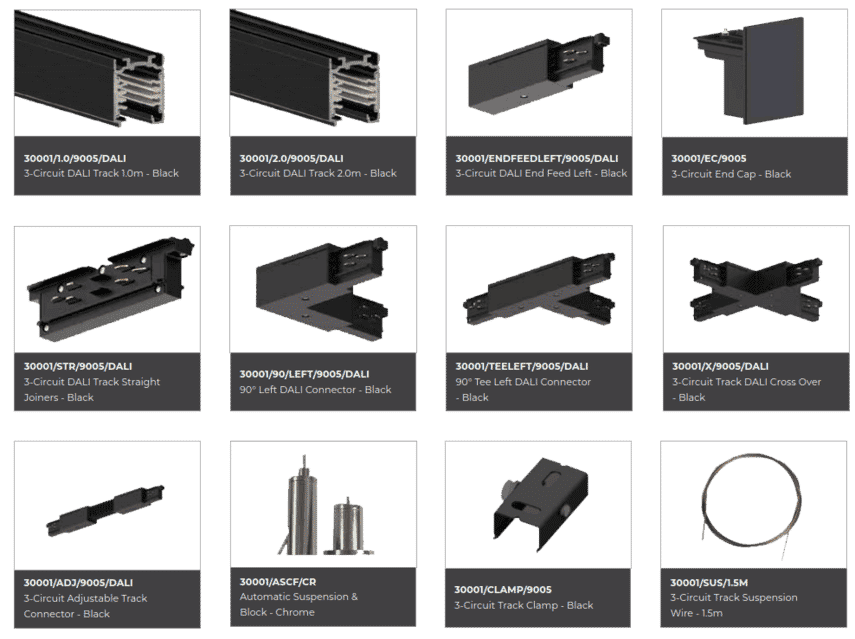 30001/1.0/9005/DALI
3-Circuit DALI Track 1.0m - Black

30001/2.0/9005/DALI
3-Circuit DALI Track 2.0m - Black

30001/ENDFEEDLEFT/9005/DALI
3-Circuit DALI End Feed Left - Black

30001/EC/9005
3-Circuit End Cap - Black

30001/STR/9005/DALI
3-Circuit DALI Track Straight Joiners - Black

30001/90/LEFT/9005/DALI
90° Left DALI Connector - Black

30001/TEELEFT/9005/DALI
90° Tee Left DALI Connector - Black

30001/X/9005/DALI
3-Circuit Track DALI Cross Over - Black

30001/ADJ/9005/DALI
3-Circuit Adjustable Track Connector - Black

30001/ASCF/CR
Automatic Suspension & Block - Chrome

30001/CLAMP/9005
3-Circuit Track Clamp - Black

30001/SUS/1.5M
3-Circuit Track Suspension Wire - 1.5m